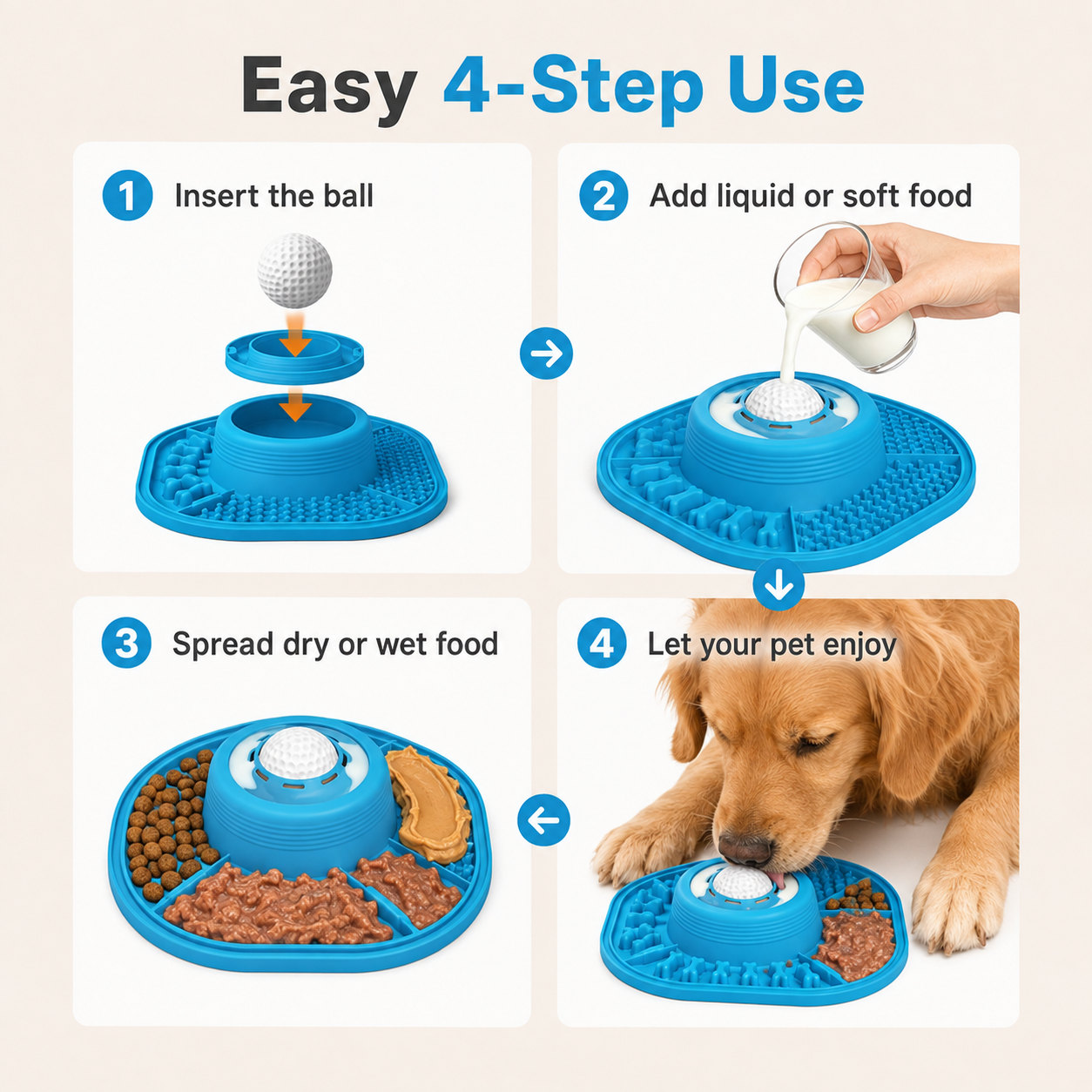 Easy 4-Step Use

1 Insert the ball

2 Add liquid or soft food

3 Spread dry or wet food

4 Let your pet enjoy